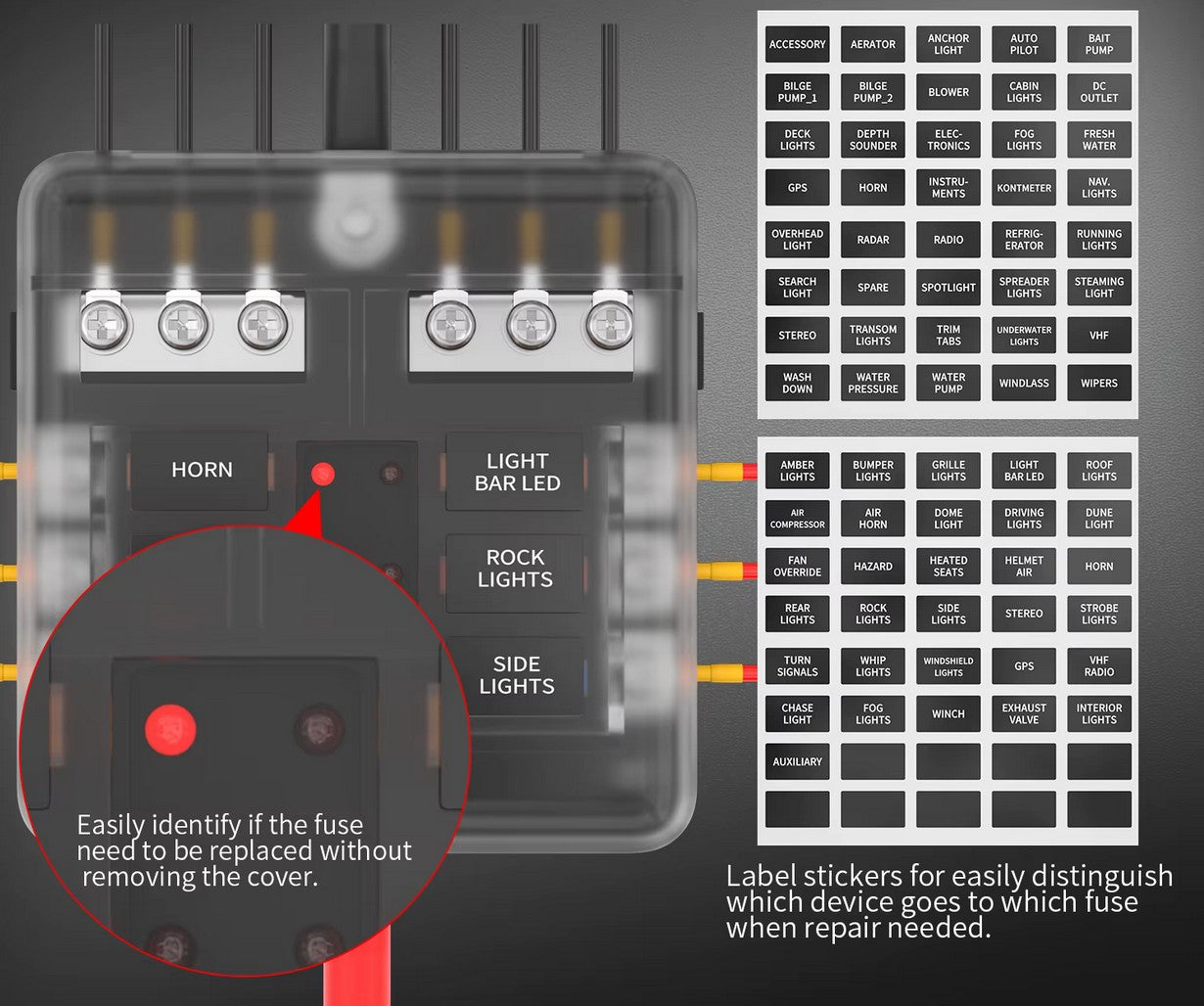 HORN

LIGHT BAR LED

ROCK LIGHTS

SIDE LIGHTS

Easily identify if the fuse need to be replaced without removing the cover.

| ACCESSORY | AERATOR | ANCHOR LIGHT | AUTO PILOT | BAIT PUMP |
|---|---|---|---|---|
| BILGE PUMP_1 | BILGE PUMP_2 | BLOWER | CABIN LIGHTS | DC OUTLET |
| DECK LIGHTS | DEPTH SOUNDER | ELEC-TRONICS | FOG LIGHTS | FRESH WATER |
| GPS | HORN | INSTRU-MENTS | KONTMETER | NAV. LIGHTS |
| OVERHEAD LIGHT | RADAR | RADIO | REFRIG-ERATOR | RUNNING LIGHTS |
| SEARCH LIGHT | SPARE | SPOTLIGHT | SPREADER LIGHTS | STEAMING LIGHT |
| STEREO | TRANSOM LIGHTS | TRIM TABS | UNDERWATER LIGHTS | VHF |
| WASH DOWN | WATER PRESSURE | WATER PUMP | WINDLASS | WIPERS |

| AMBER LIGHTS | BUMPER LIGHTS | GRILLE LIGHTS | LIGHT BAR LED | ROOF LIGHTS |
|---|---|---|---|---|
| AIR COMPRESSOR | AIR HORN | DOME LIGHT | DRIVING LIGHTS | DUNE LIGHT |
| FAN OVERRIDE | HAZARD | HEATED SEATS | HELMET AIR | HORN |
| REAR LIGHTS | ROCK LIGHTS | SIDE LIGHTS | STEREO | STROBE LIGHTS |
| TURN SIGNALS | WHIP LIGHTS | WINDSHIELD LIGHTS | GPS | VHF RADIO |
| CHASE LIGHT | FOG LIGHTS | WINCH | EXHAUST VALVE | INTERIOR LIGHTS |
| AUXILIARY | | | | |
| | | | | |

Label stickers for easily distinguish which device goes to which fuse when repair needed.